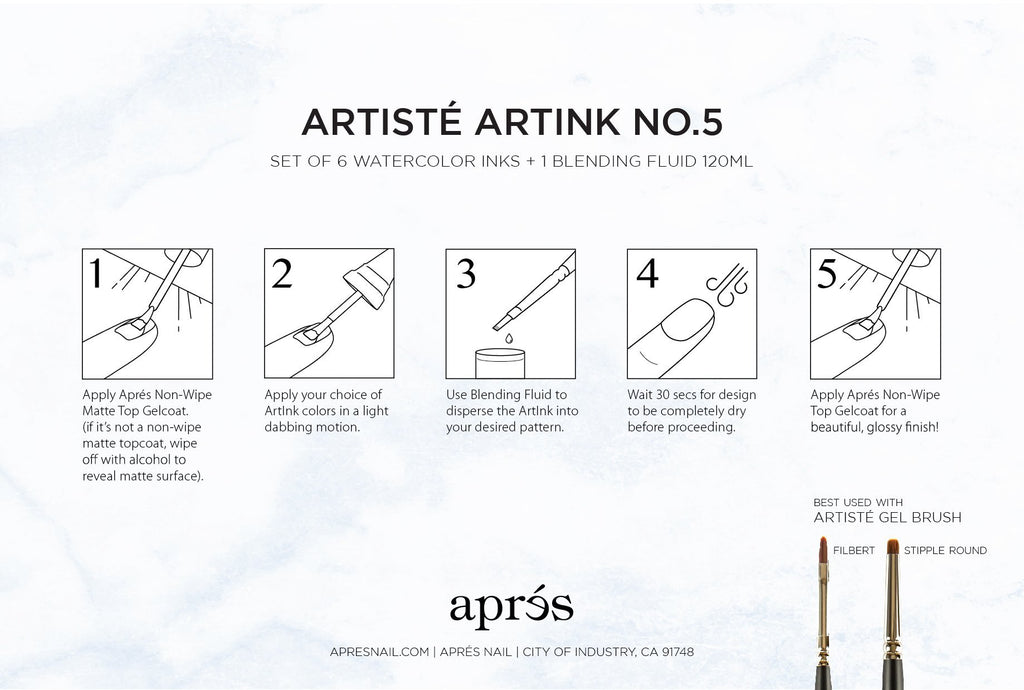 ARTISTÉ ARTINK NO.5

SET OF 6 WATERCOLOR INKS + 1 BLENDING FLUID 120ML

1

Apply Aprés Non-Wipe Matte Top Gelcoat. (if it's not a non-wipe matte topcoat, wipe off with alcohol to reveal matte surface).

2

Apply your choice of ArtInk colors in a light dabbing motion.

3

Use Blending Fluid to disperse the ArtInk into your desired pattern.

4

Wait 30 secs for design to be completely dry before proceeding.

5

Apply Aprés Non-Wipe Top Gelcoat for a beautiful, glossy finish!

BEST USED WITH
ARTISTÉ GEL BRUSH

FILBERT

STIPPLE ROUND

aprés

APRESNAIL.COM | APRÉS NAIL | CITY OF INDUSTRY, CA 91748